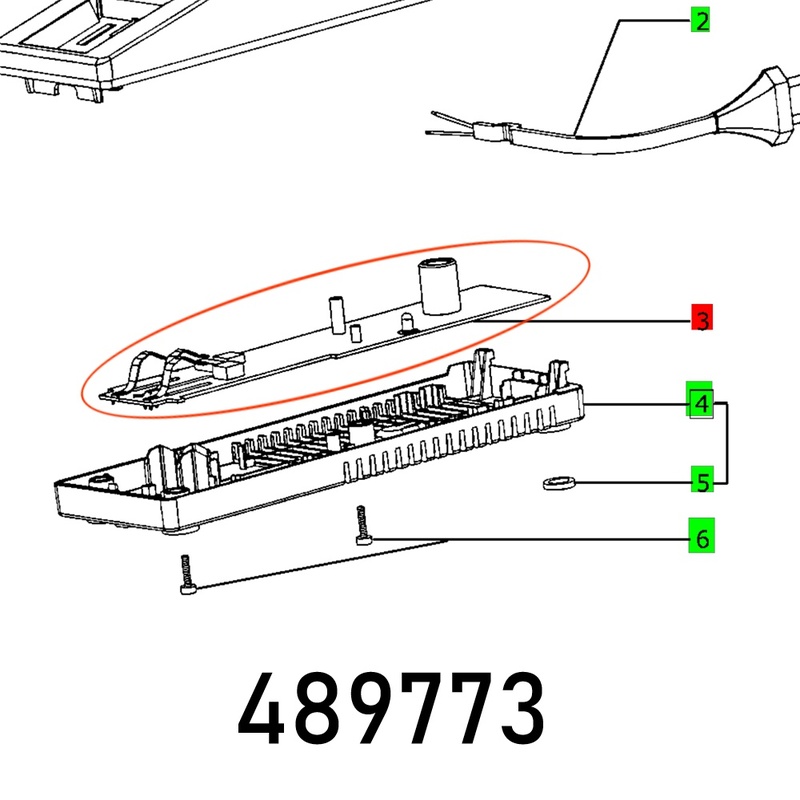 2

3

4

5

6

489773