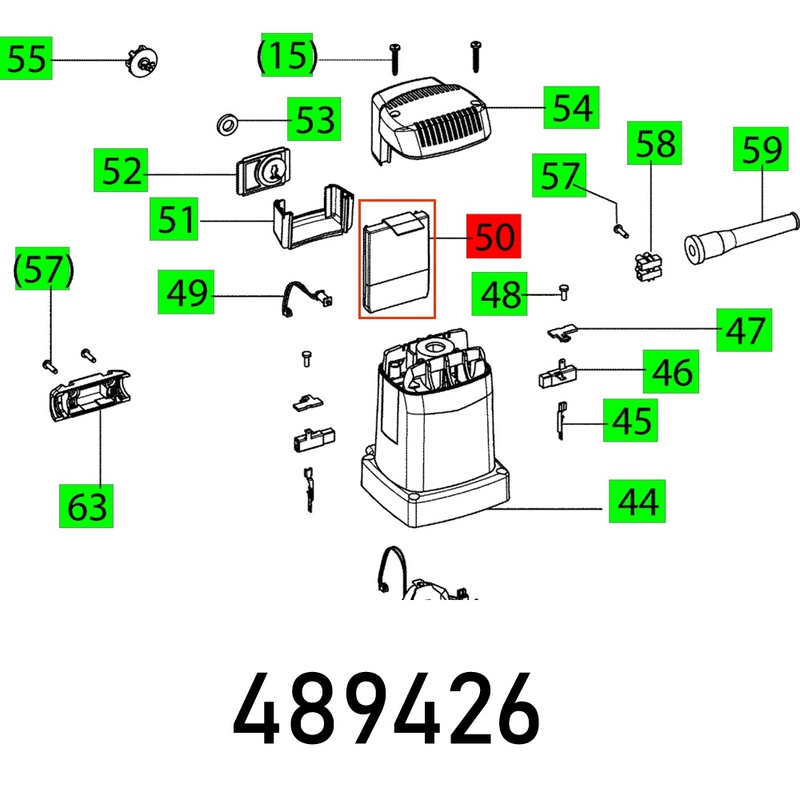 55
(15)
53
54
52
58
59
57
51
50
(57)
49
48
47
46
45
63
44
489426