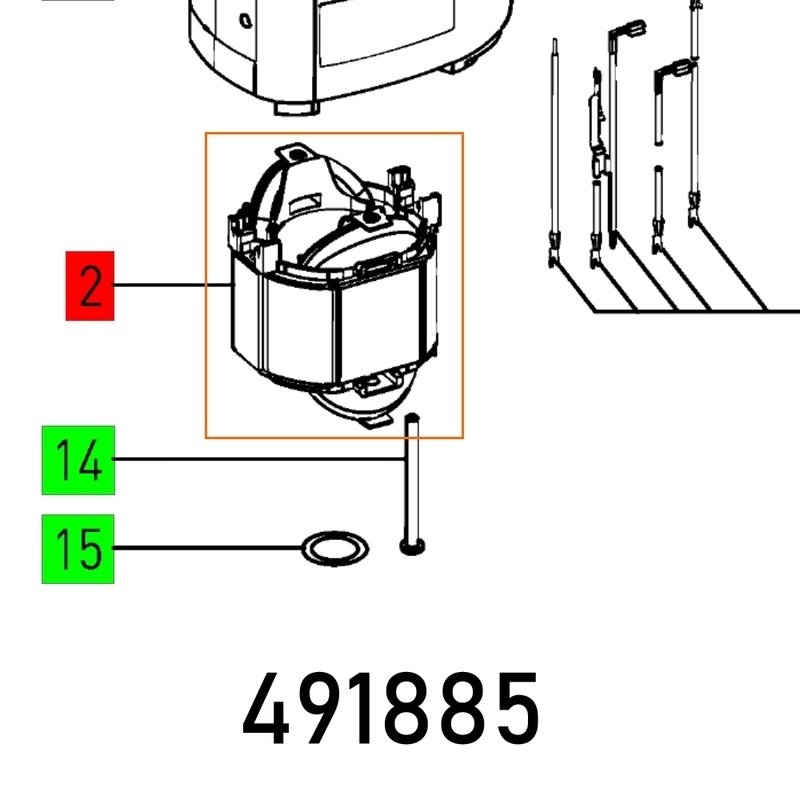 2

14

15

491885