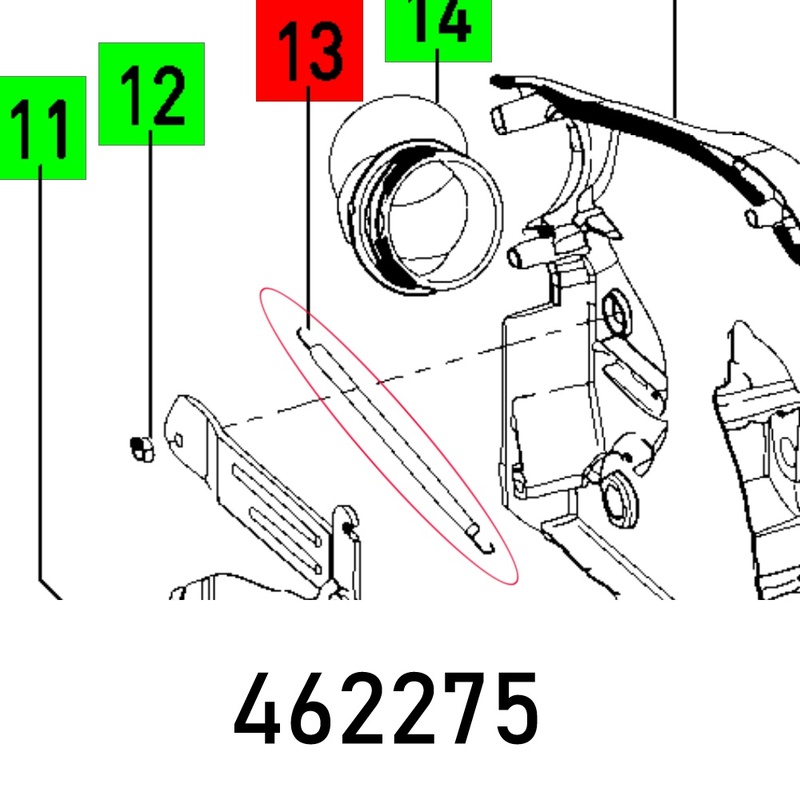 11
12
13
14

462275