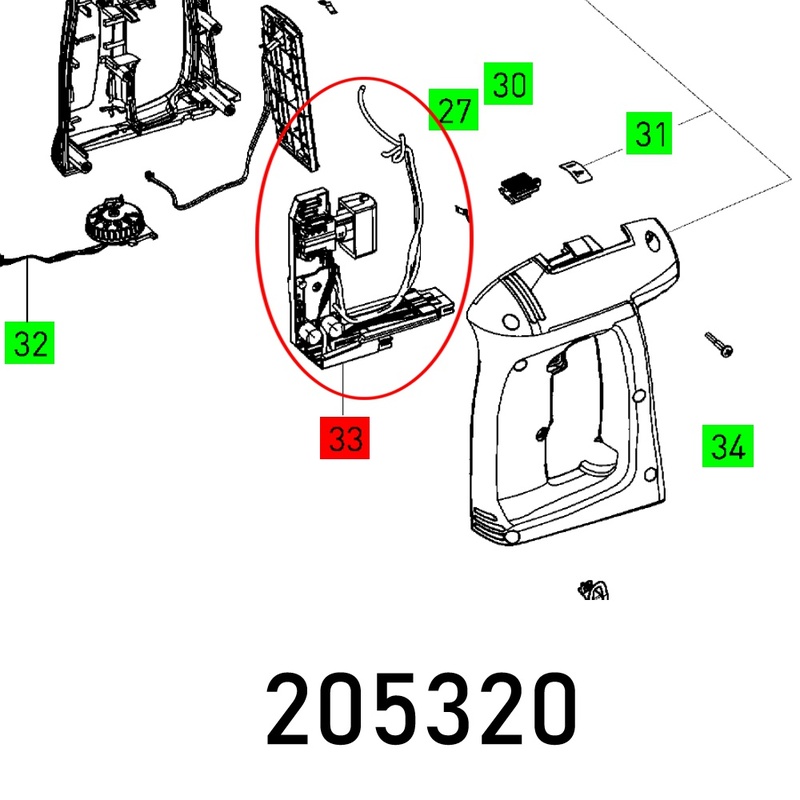 30

27

31

32

33

34

205320