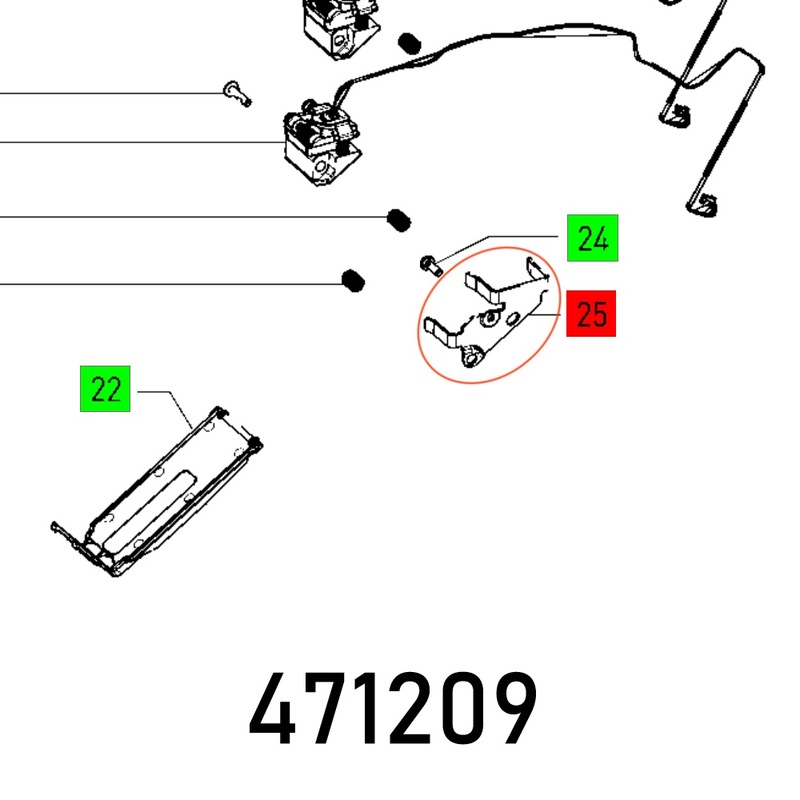 24

25

22

471209