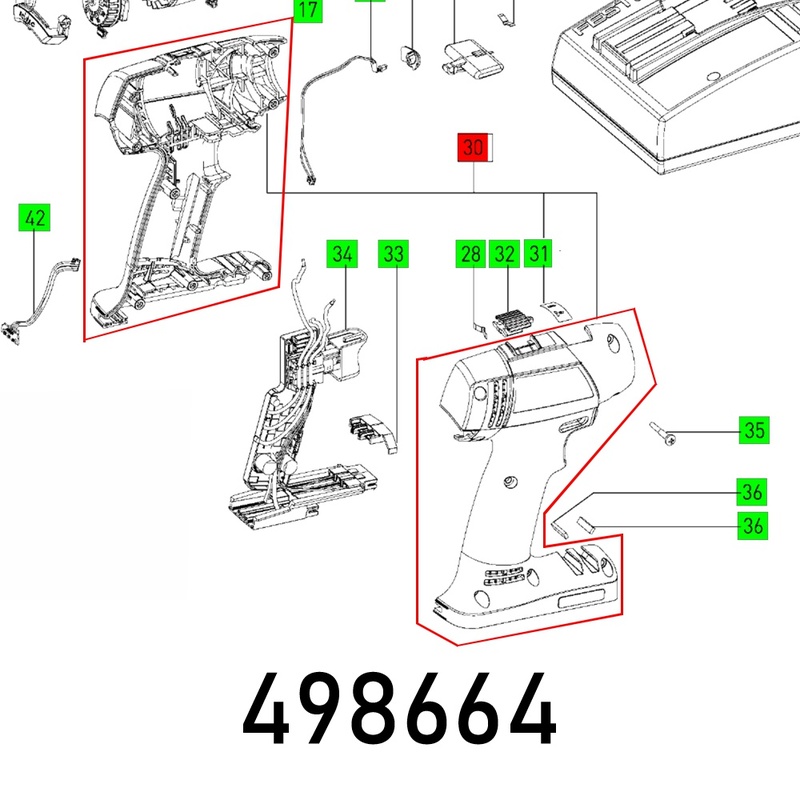 17

30

42

34

33

28

32

31

35

36

36

498664