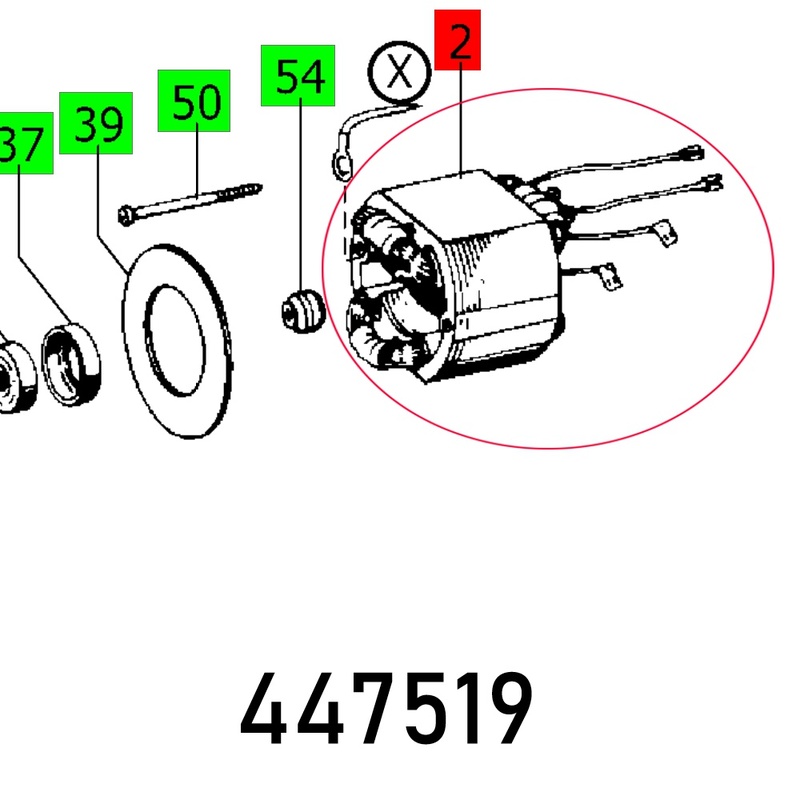 37
39
50
54
X
2
447519