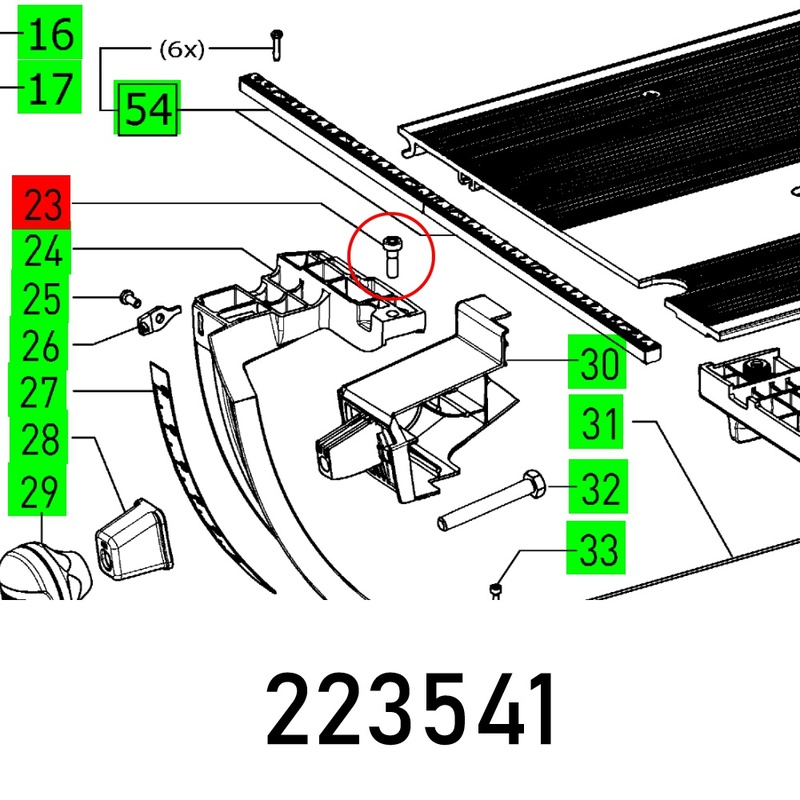 16
17
(6x)
54
23
24
25
26
27
28
29
30
31
32
33

223541