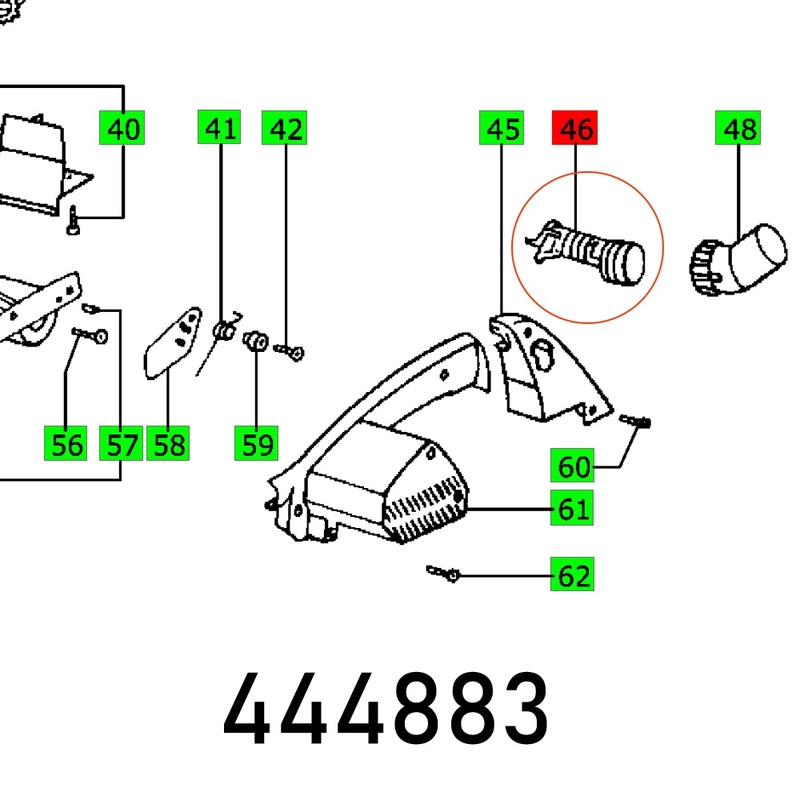 40
41
42
45
46
48
56
57
58
59
60
61
62
444883