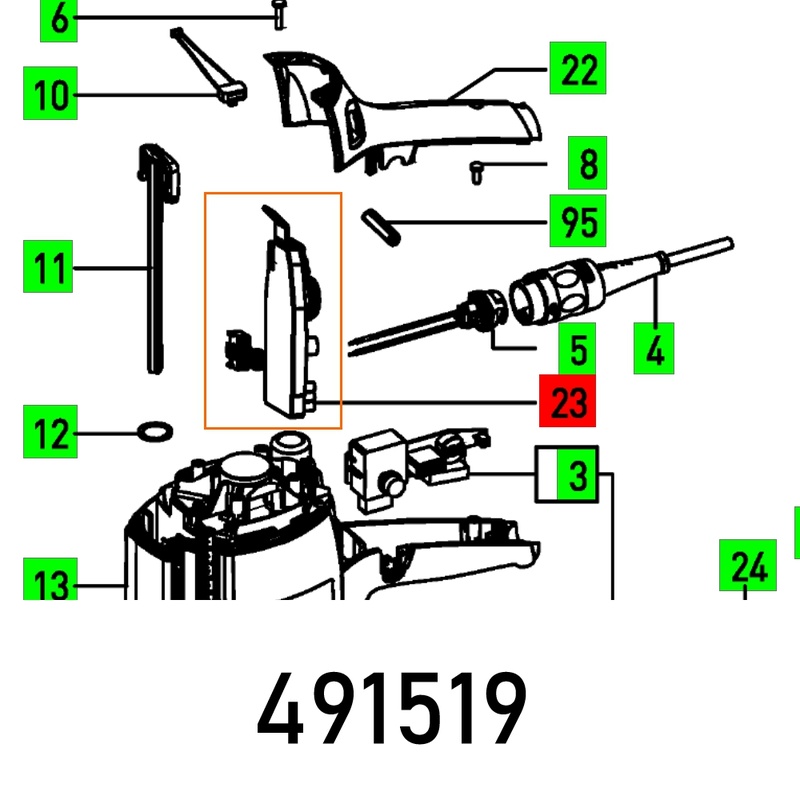 6
10
22
8
95
11
5
4
23
12
3
13
24
491519