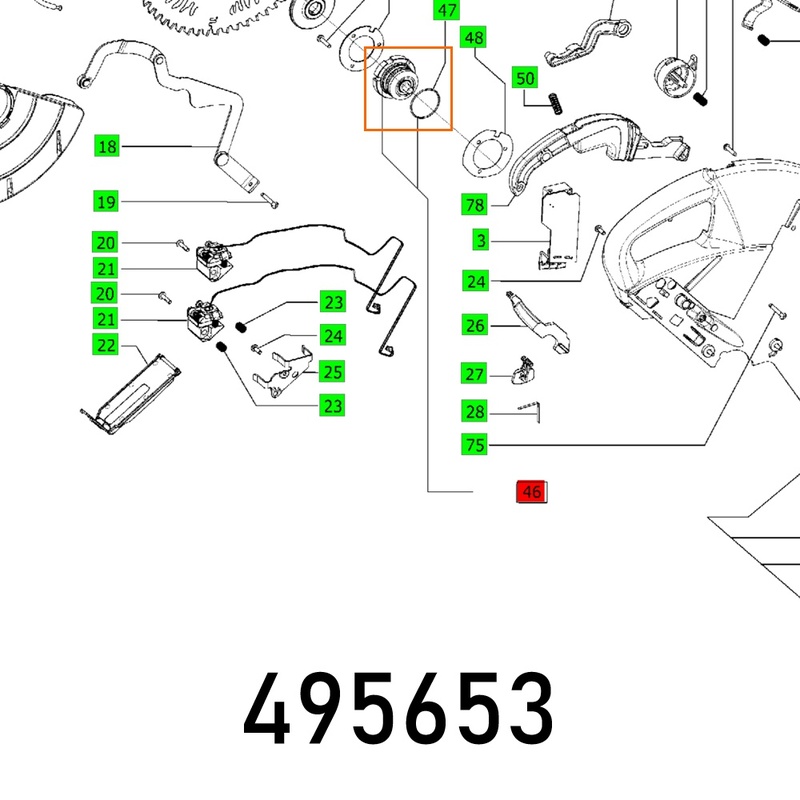 47
48
50
18
19
20
21
20
21
22
23
24
25
23
78
3
24
26
27
28
75
46

495653