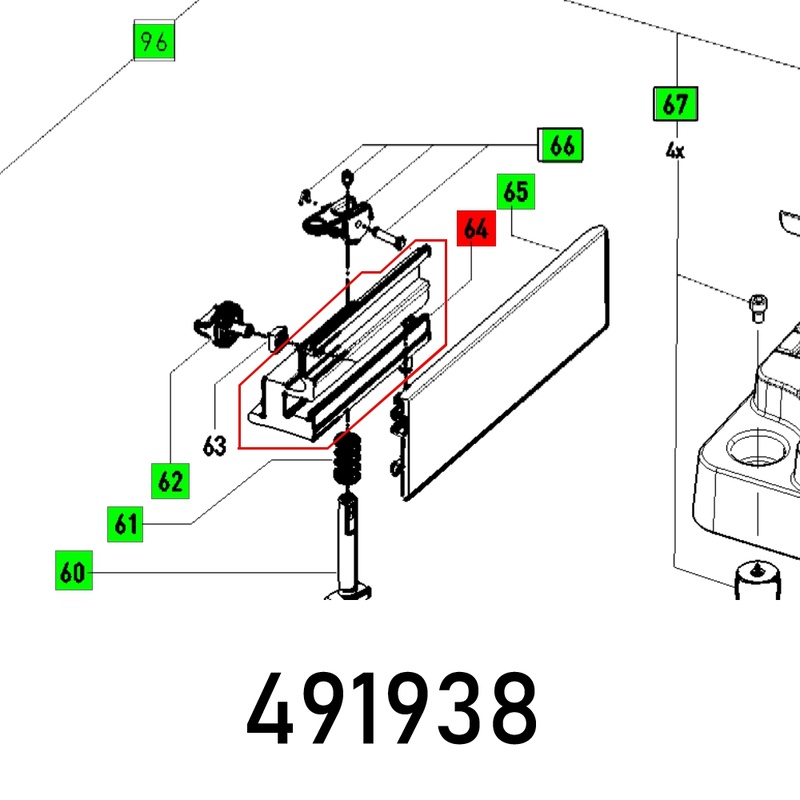 96

67

4x

66

65

64

63

62

61

60

491938