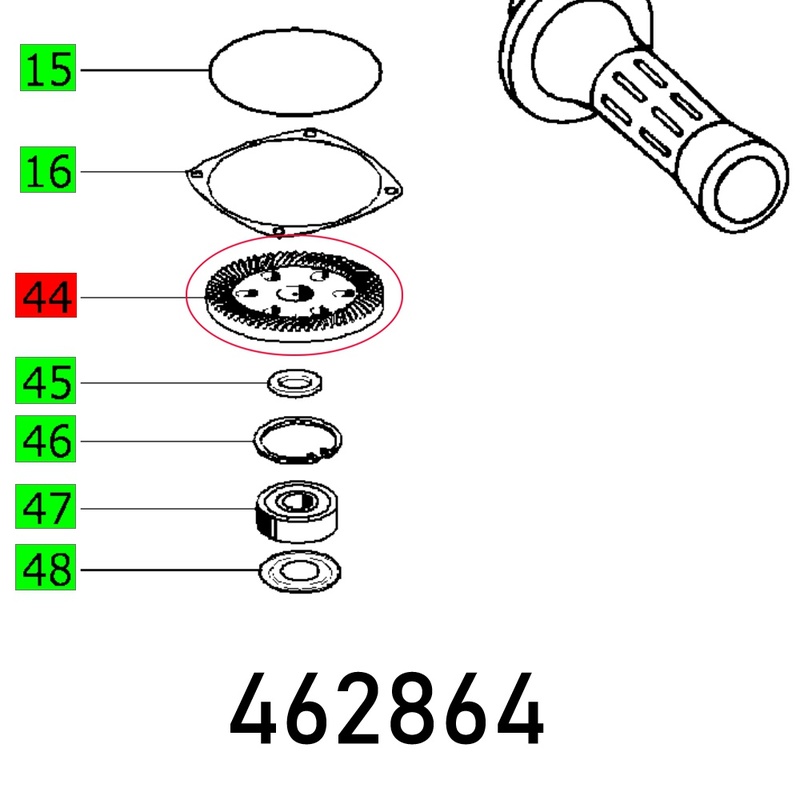 15

16

44

45

46

47

48

462864