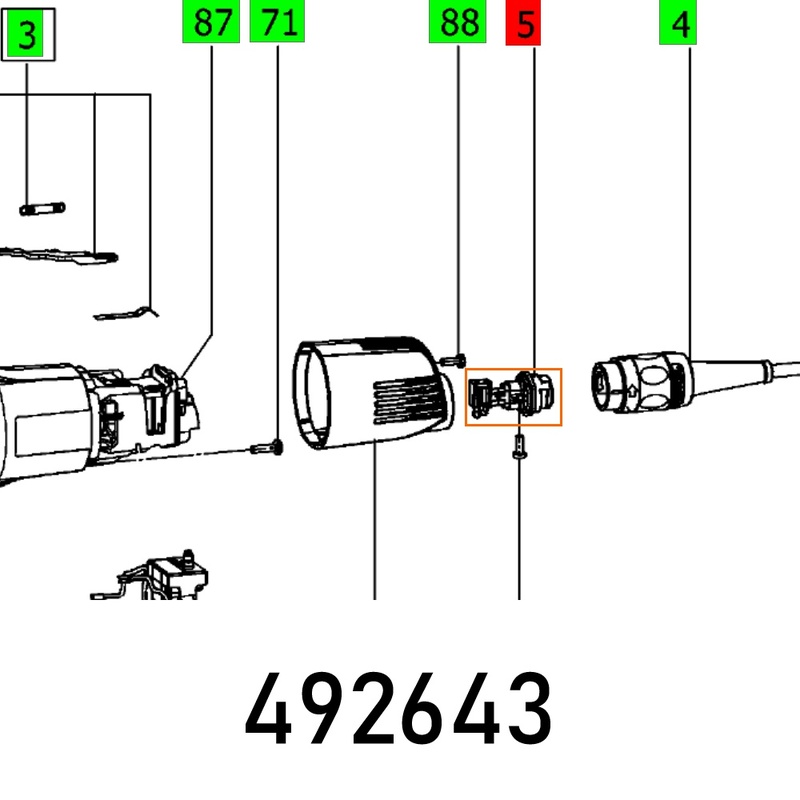 3
87
71
88
5
4
492643