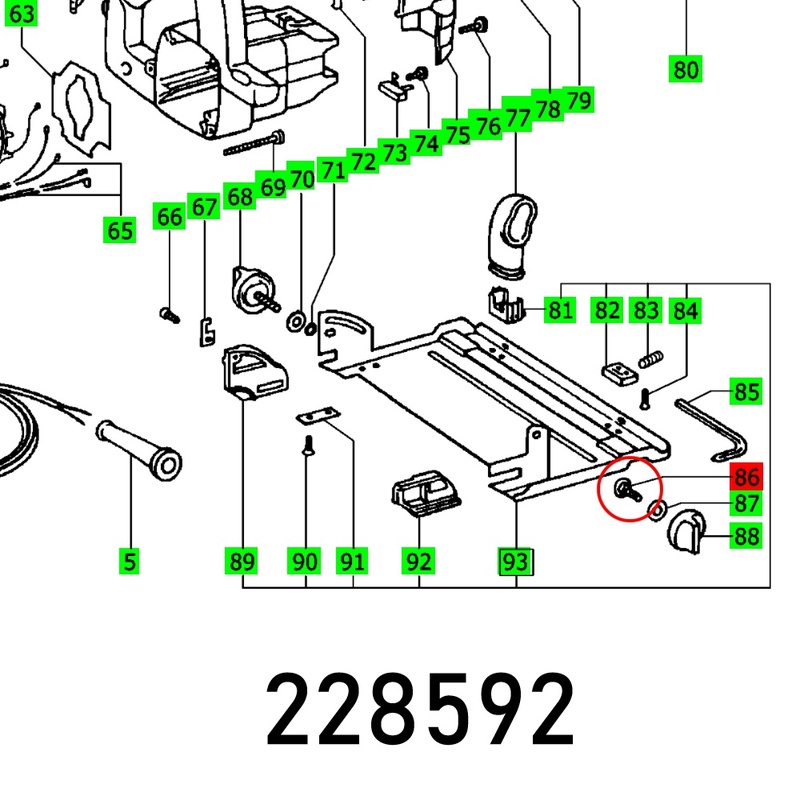 63
80
79
78
77
76
75
74
73
72
71
70
69
68
67
66
65
81
82
83
84
85
86
87
88
5
89
90
91
92
93
228592