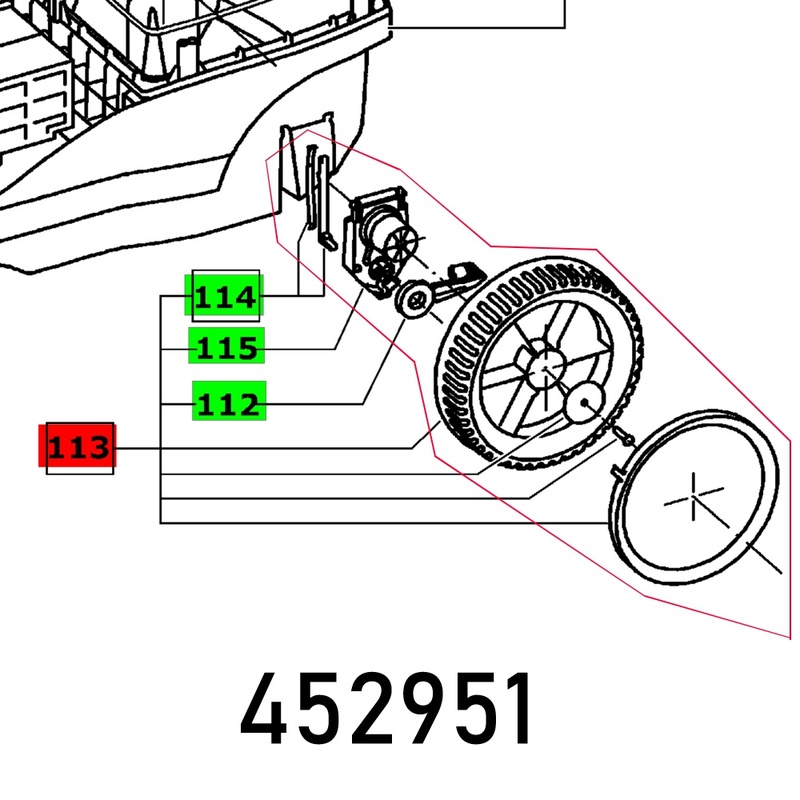 114
115
112
113

452951