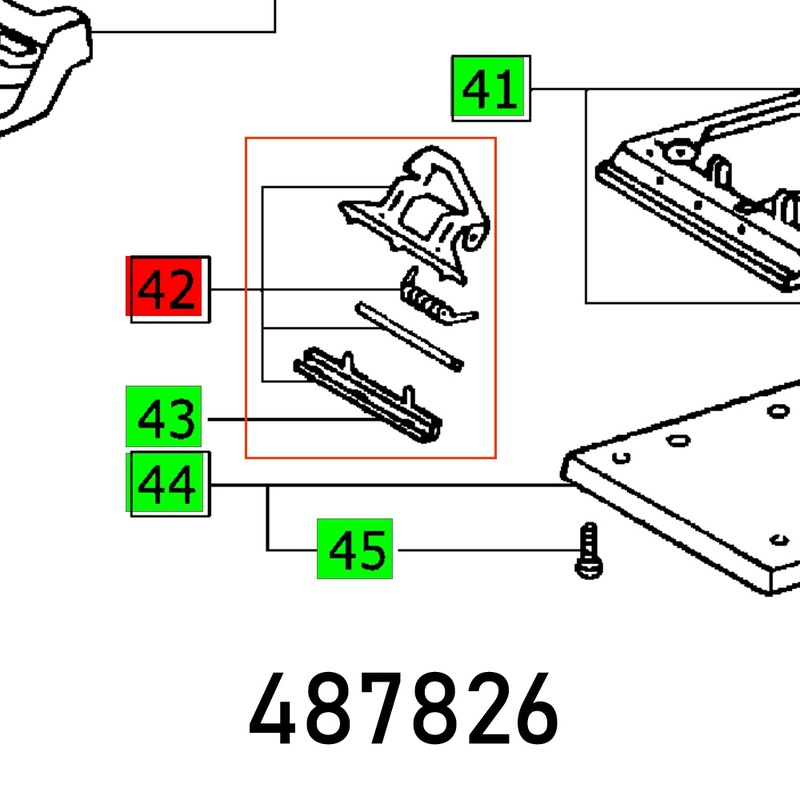 41
42
43
44
45
487826