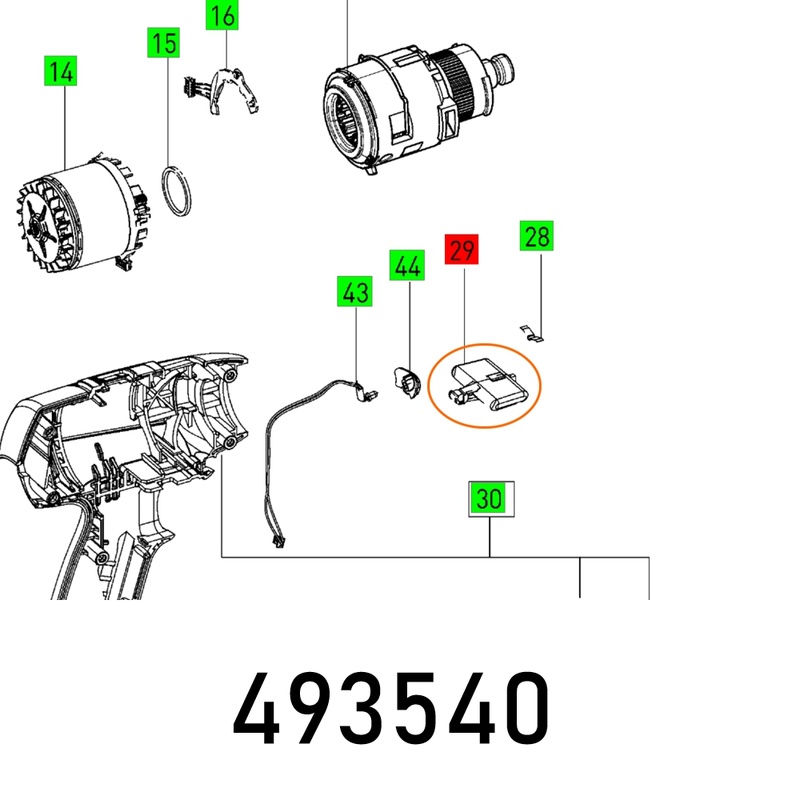 16
15
14
29
28
44
43
30
493540