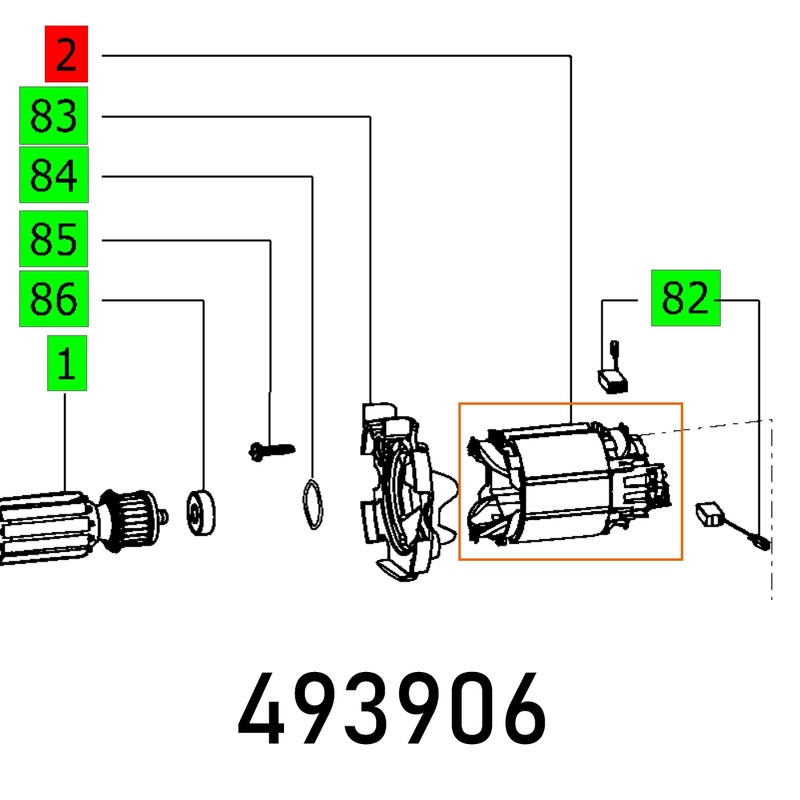 2
83
84
85
86
1
82

493906