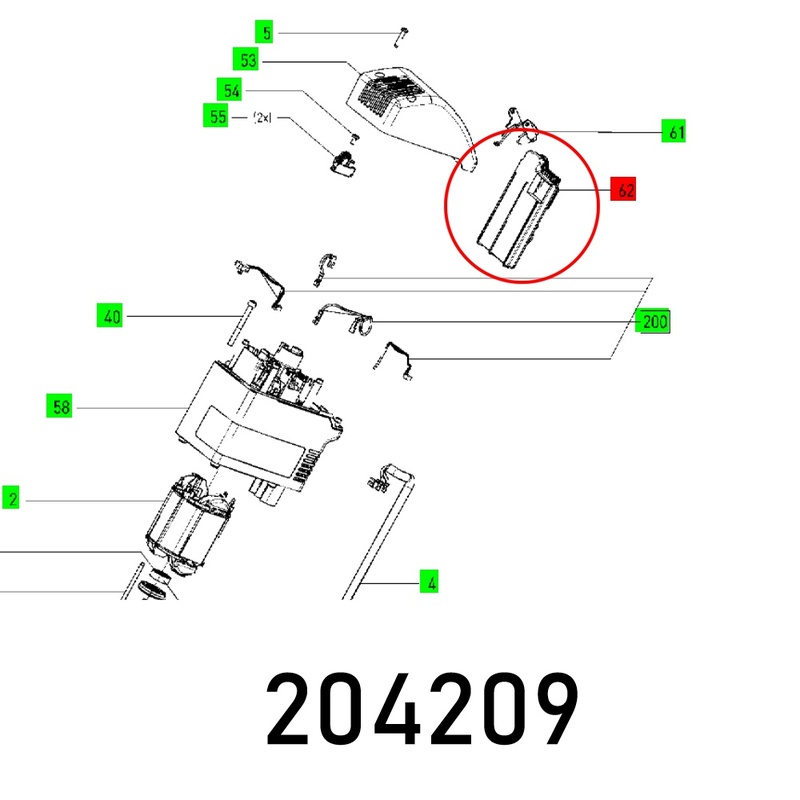 5
53
54
55 (2x)
61
62
40
200
58
2
4

204209