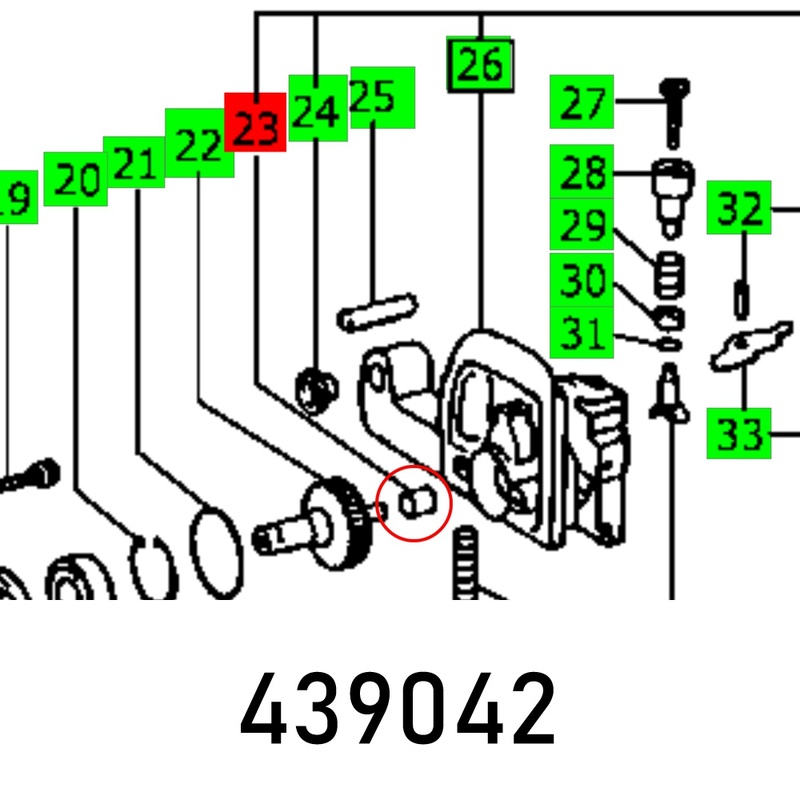 19
20
21
22
23
24
25
26
27
28
29
30
31
32
33

439042